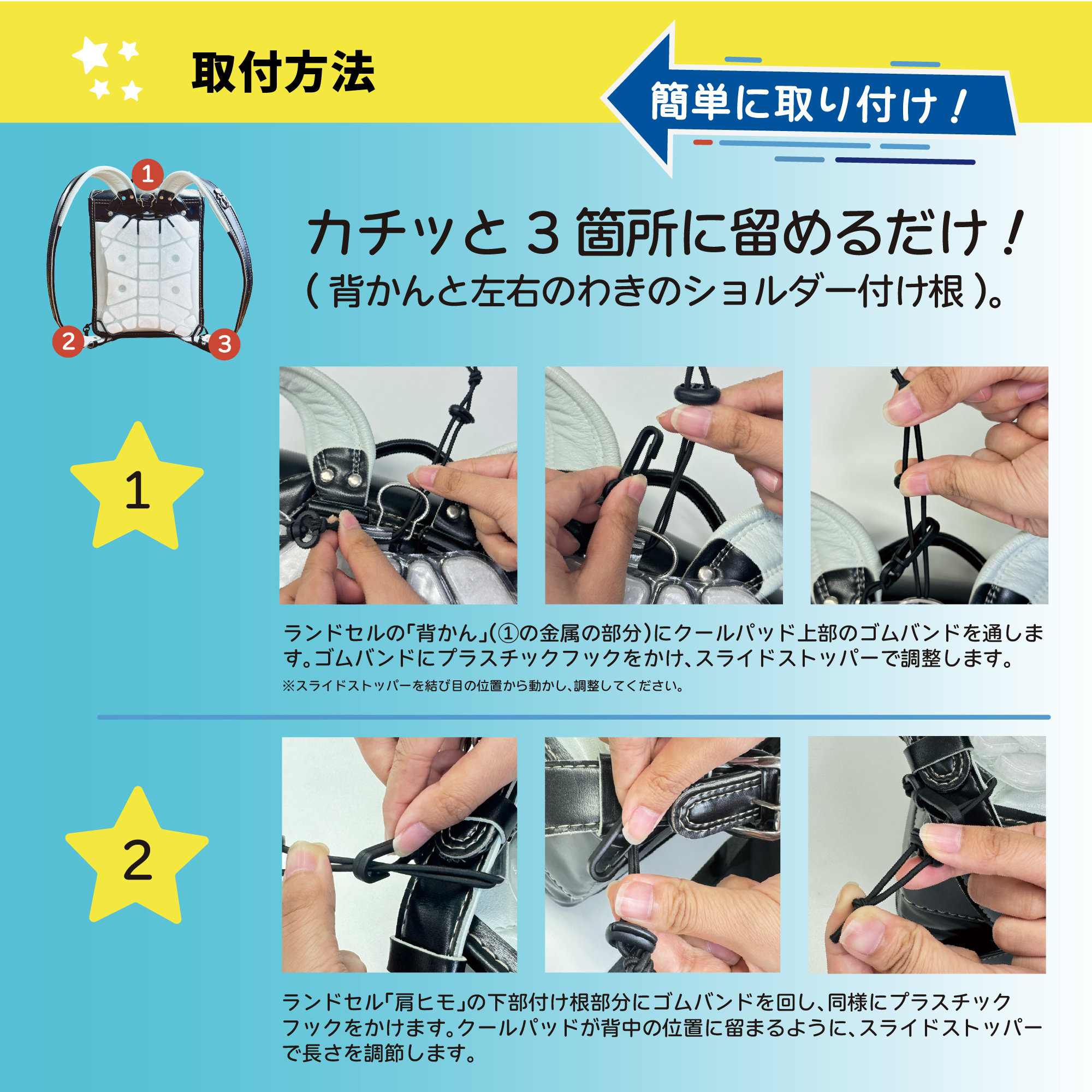 取付方法

簡単に取り付け！

1
2
3

カチッと３箇所に留めるだけ！
（背かんと左右のわきのショルダー付け根）。

1

ランドセルの「背かん」（①の金属の部分）にクールパッド上部のゴムバンドを通します。ゴムバンドにプラスチックフックをかけ、スライドストッパーで調整します。
※スライドストッパーを結び目の位置から動かし、調整してください。

2

ランドセル「肩ヒモ」の下部付け根部分にゴムバンドを回し、同様にプラスチックフックをかけます。クールパッドが背中の位置に留まるように、スライドストッパーで長さを調節します。